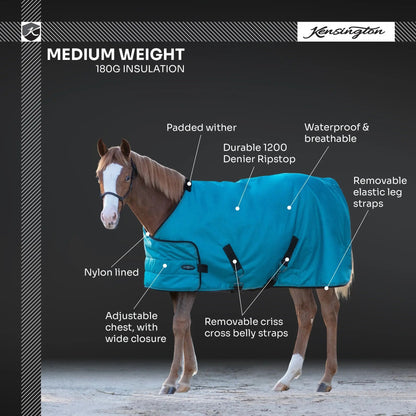 K

Kensington

MEDIUM WEIGHT
180G INSULATION

Padded wither

Durable 1200 Denier Ripstop

Waterproof & breathable

Removable elastic leg straps

Nylon lined

Adjustable chest, with wide closure

Removable criss cross belly straps